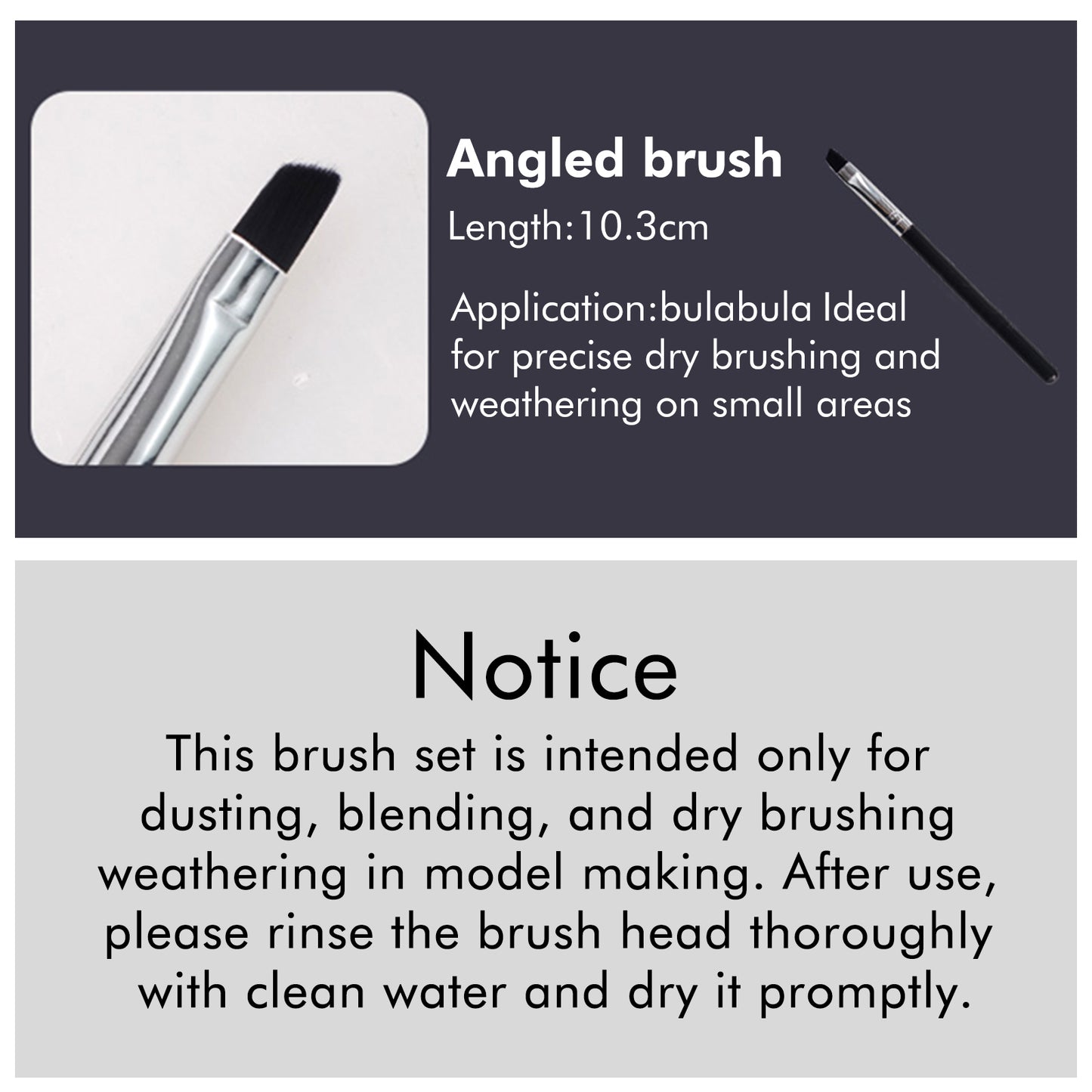 Angled brush

Length:10.3cm

Application:bulabula Ideal for precise dry brushing and weathering on small areas

Notice

This brush set is intended only for dusting, blending, and dry brushing weathering in model making. After use, please rinse the brush head thoroughly with clean water and dry it promptly.