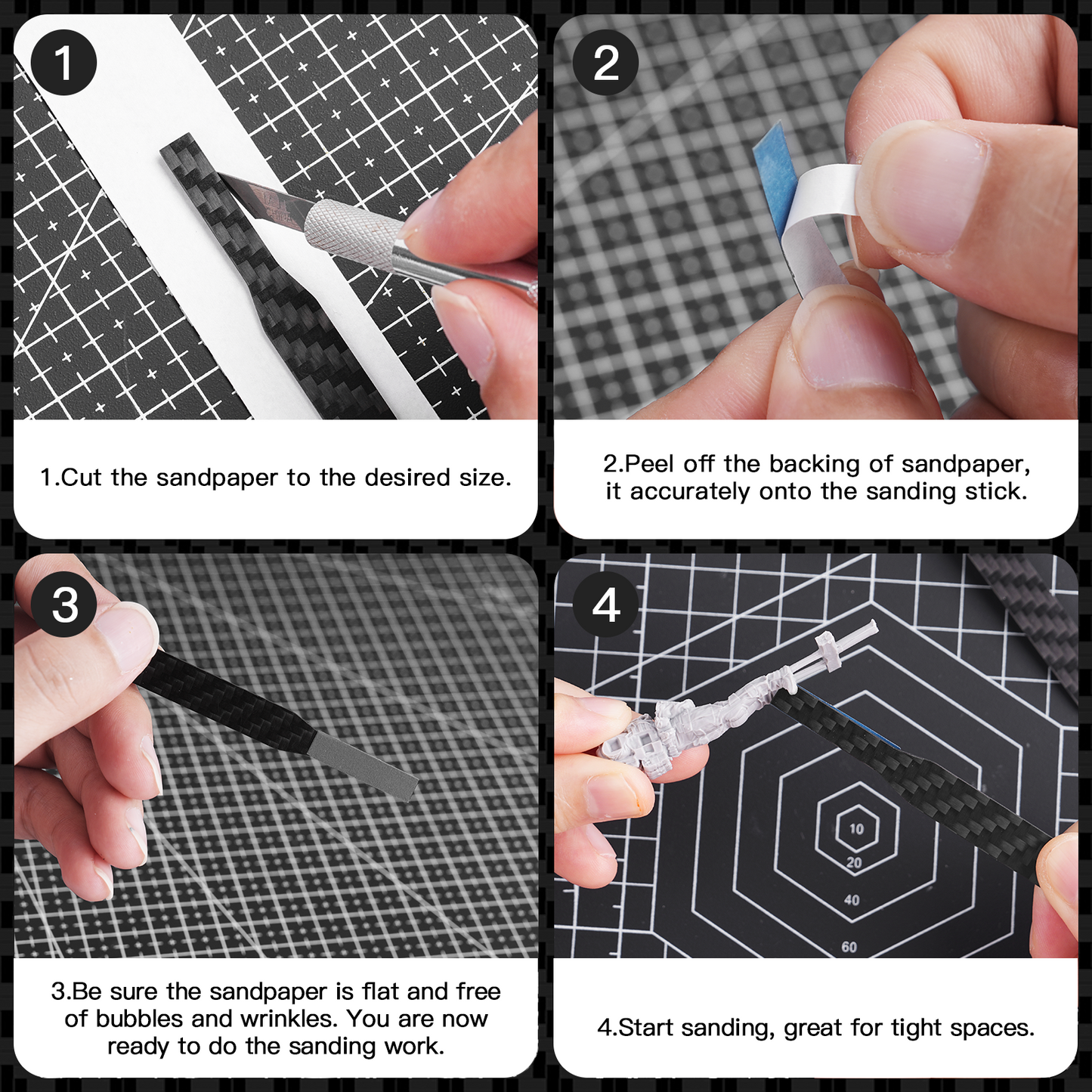 1

1.Cut the sandpaper to the desired size.

2

2.Peel off the backing of sandpaper, it accurately onto the sanding stick.

3

3.Be sure the sandpaper is flat and free of bubbles and wrinkles. You are now ready to do the sanding work.

4

10
20
40
60

4.Start sanding, great for tight spaces.