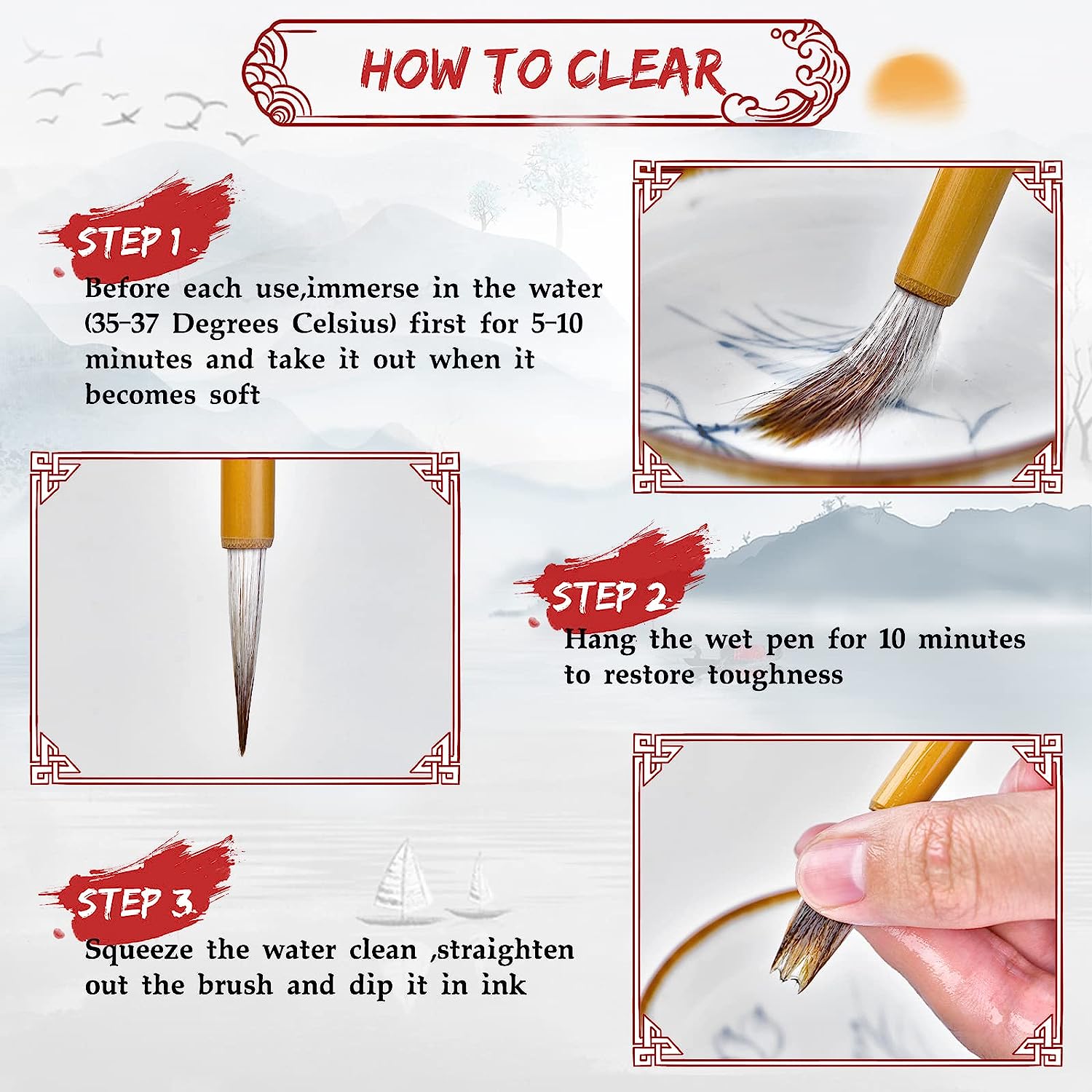 HOW TO CLEAR

STEP 1

Before each use,immerse in the water (35-37 Degrees Celsius) first for 5-10 minutes and take it out when it becomes soft

STEP 2

Hang the wet pen for 10 minutes to restore toughness

STEP 3

Squeeze the water clean ,straighten out the brush and dip it in ink