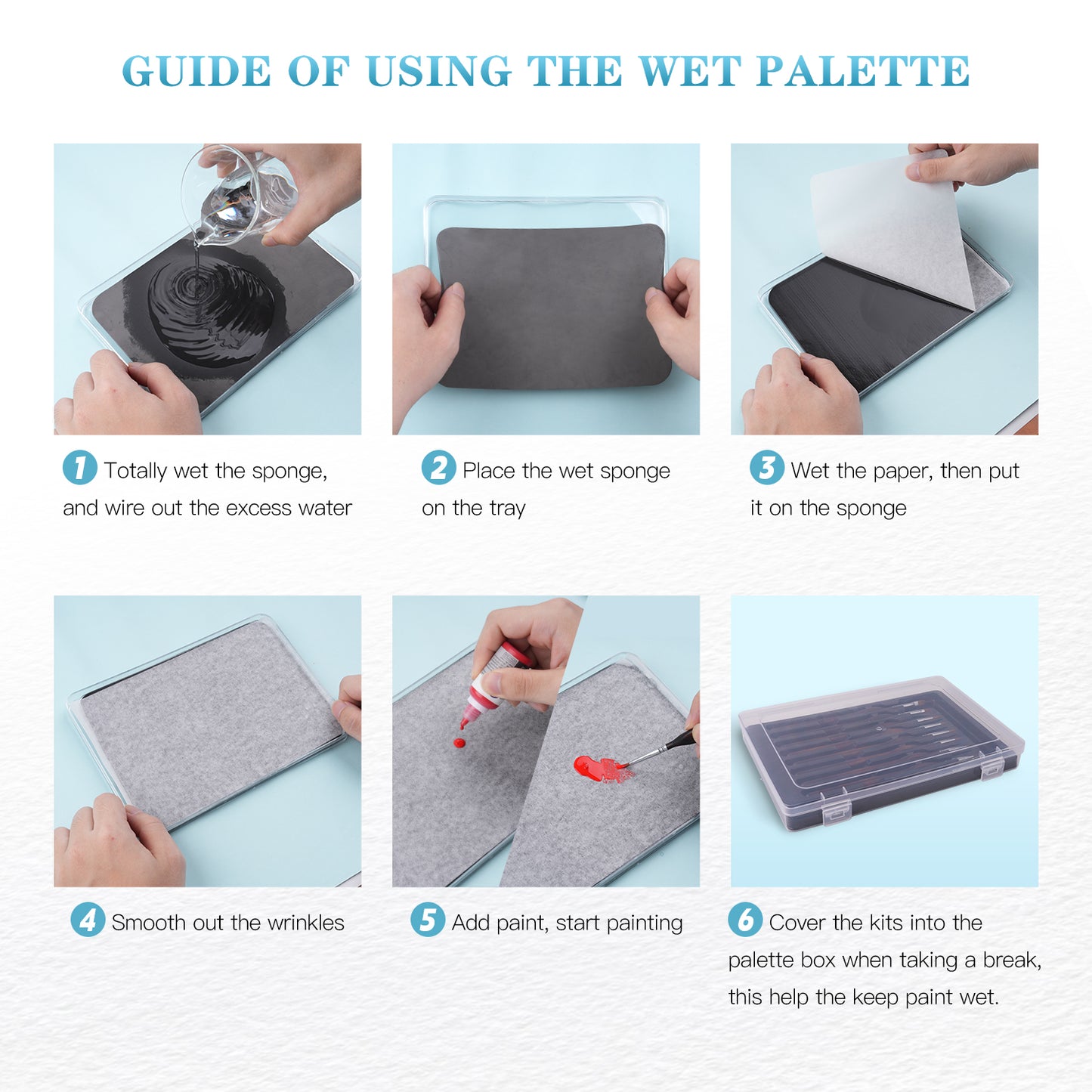 GUIDE OF USING THE WET PALETTE

1 Totally wet the sponge, and wire out the excess water

2 Place the wet sponge on the tray

3 Wet the paper, then put it on the sponge

4 Smooth out the wrinkles

5 Add paint, start painting

6 Cover the kits into the palette box when taking a break, this help the keep paint wet.