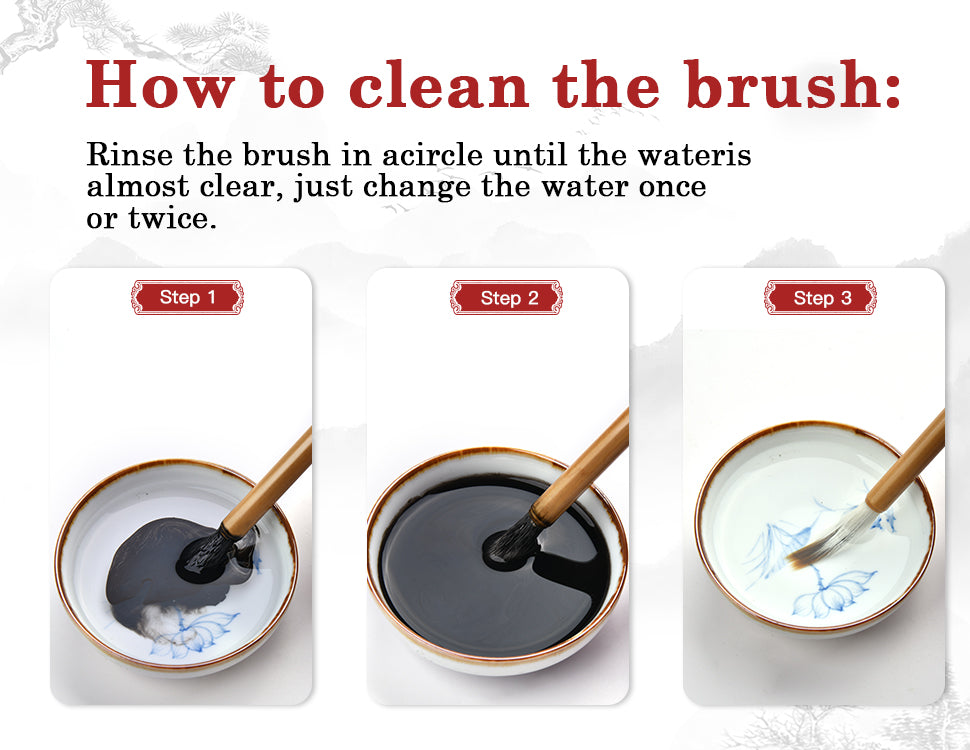 How to clean the brush:

Rinse the brush in acircle until the wateris almost clear, just change the water once or twice.

Step 1

Step 2

Step 3