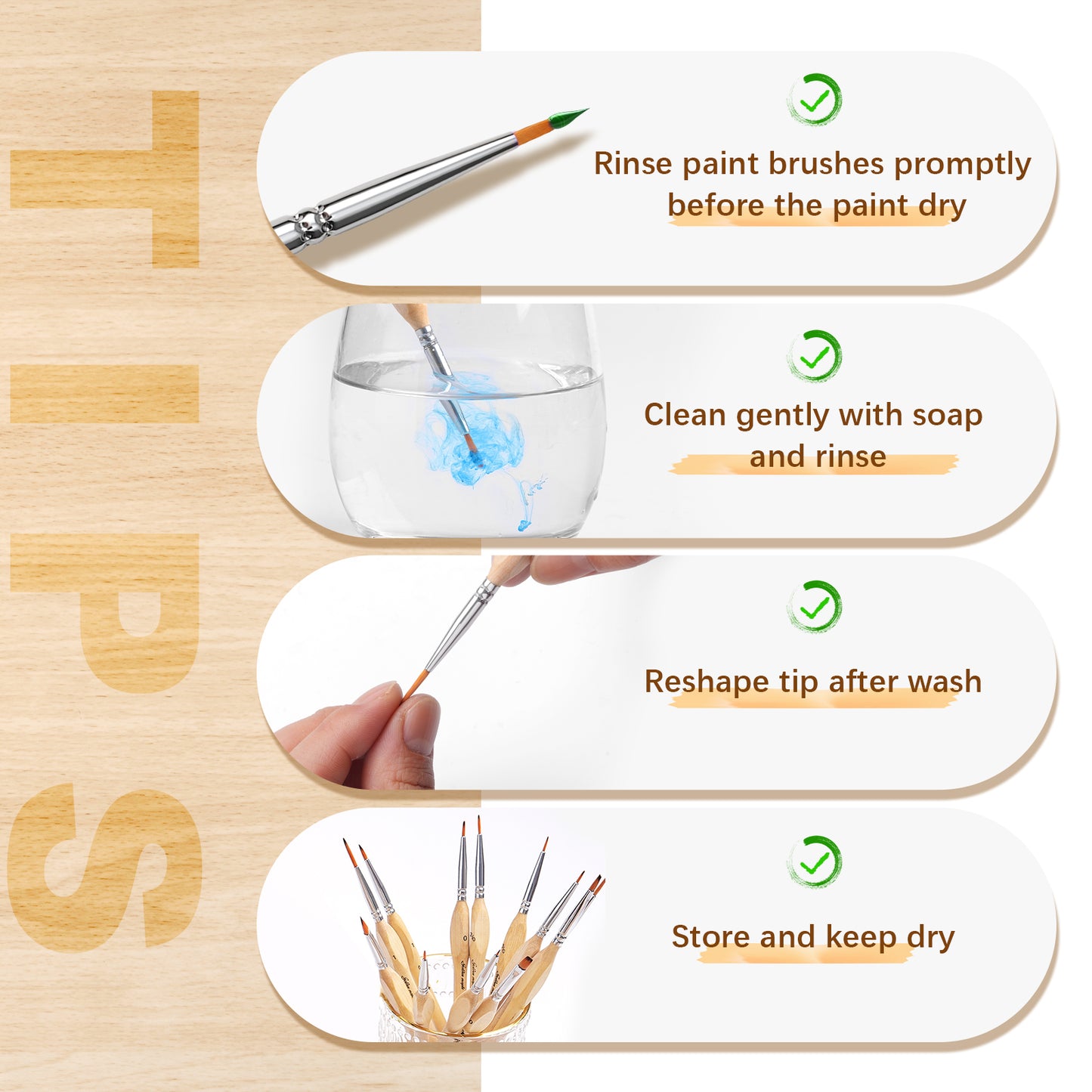 TIPS

Rinse paint brushes promptly before the paint dry

Clean gently with soap and rinse

Reshape tip after wash

Store and keep dry