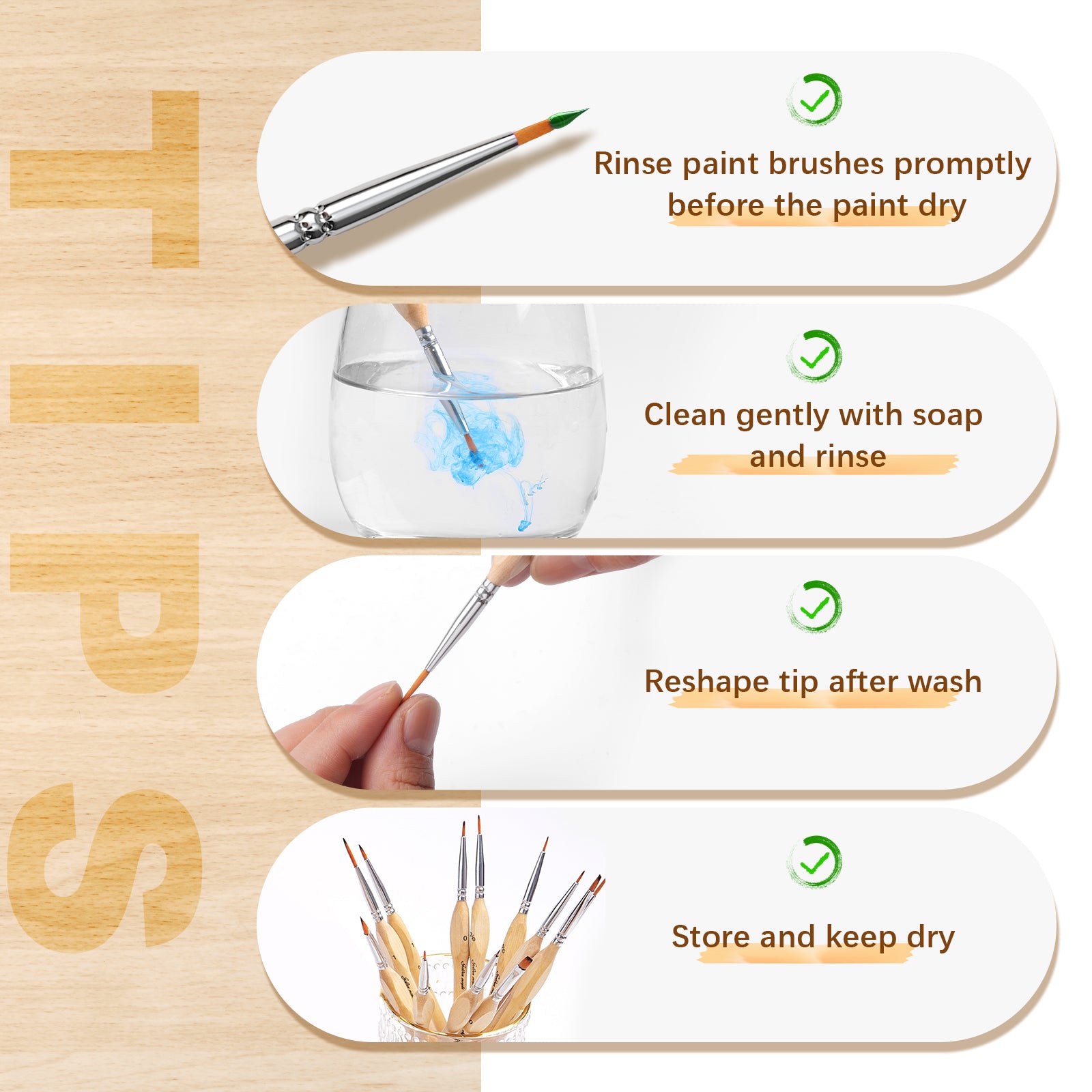 TIPS

Rinse paint brushes promptly before the paint dry

Clean gently with soap and rinse

Reshape tip after wash

Store and keep dry