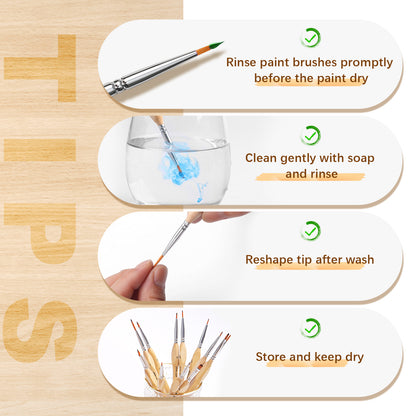 TIPS

Rinse paint brushes promptly before the paint dry

Clean gently with soap and rinse

Reshape tip after wash

Store and keep dry