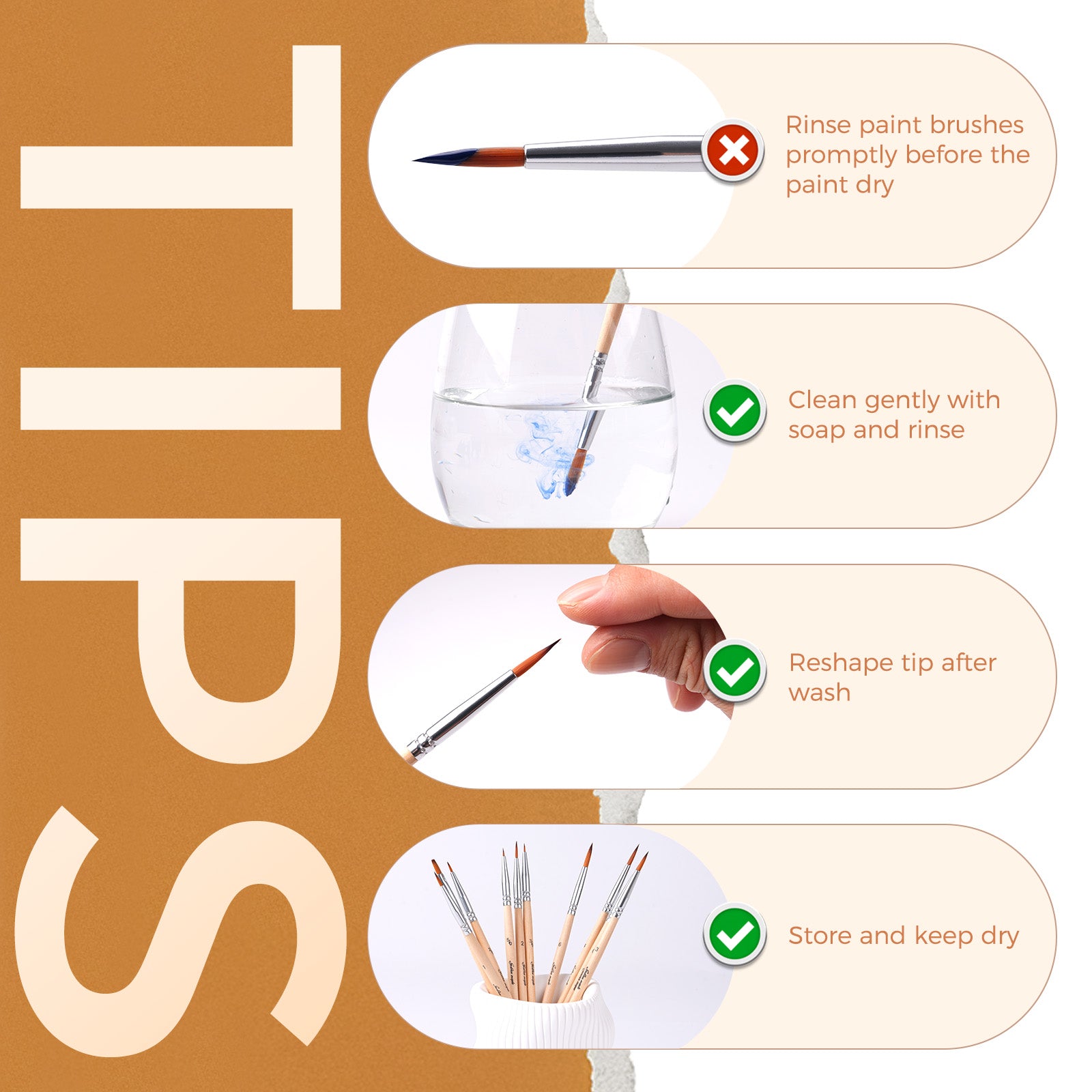 TIPS

Rinse paint brushes promptly before the paint dry

Clean gently with soap and rinse

Reshape tip after wash

Store and keep dry