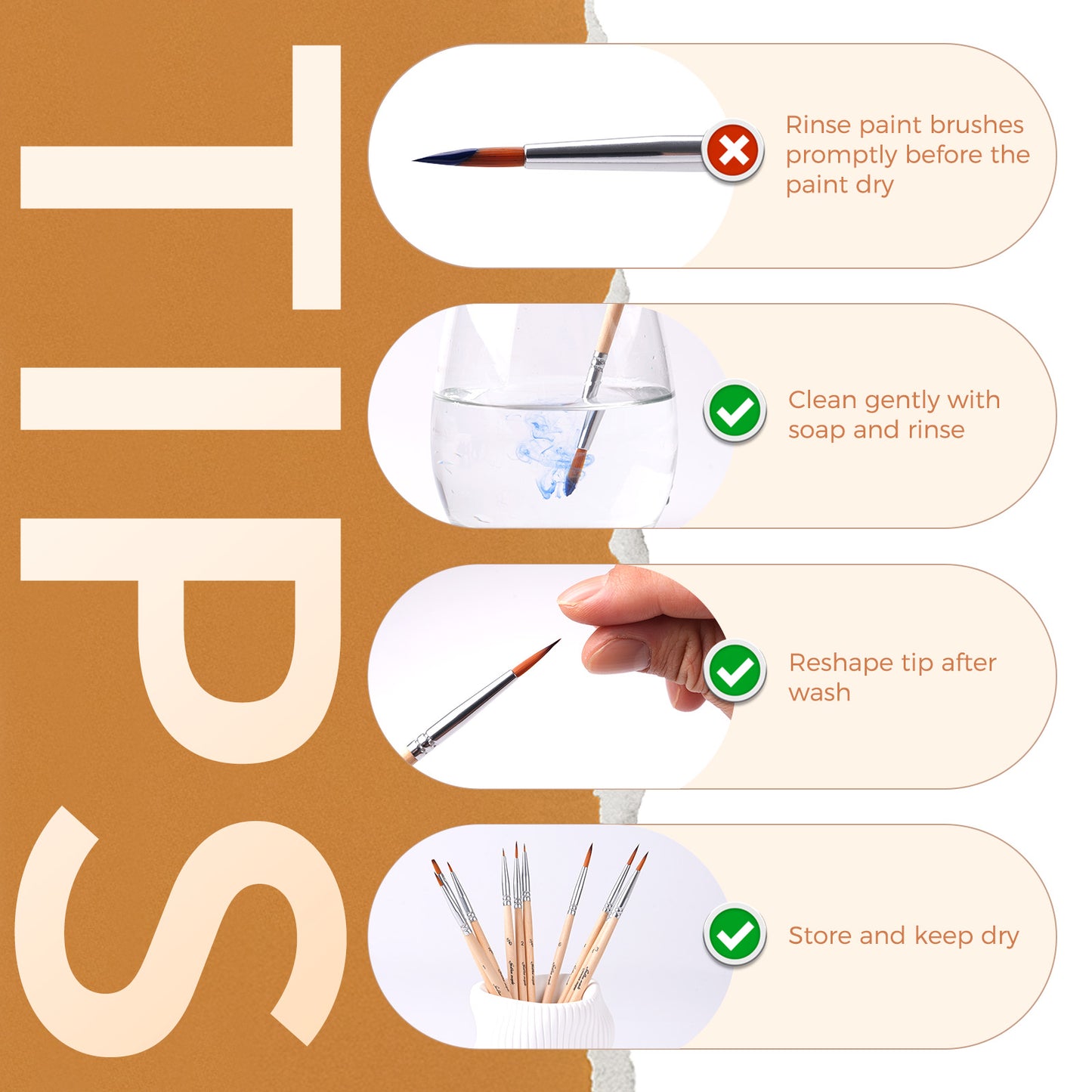 TIPS

Rinse paint brushes promptly before the paint dry

Clean gently with soap and rinse

Reshape tip after wash

Store and keep dry