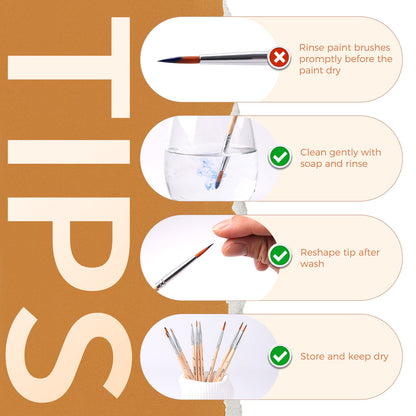 TIPS

Rinse paint brushes promptly before the paint dry

Clean gently with soap and rinse

Reshape tip after wash

Store and keep dry