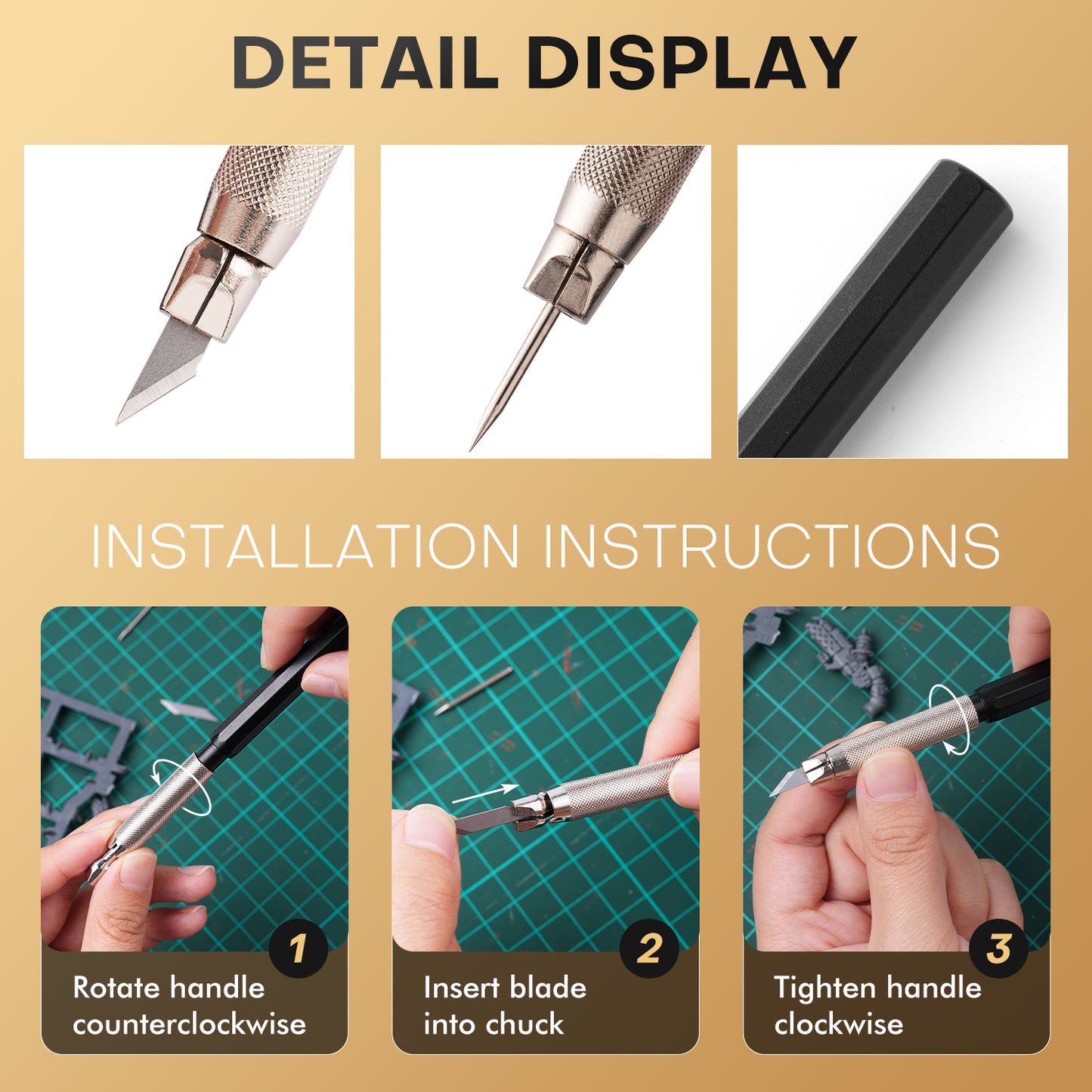 DETAIL DISPLAY

INSTALLATION INSTRUCTIONS

1
Rotate handle counterclockwise

2
Insert blade into chuck

3
Tighten handle clockwise