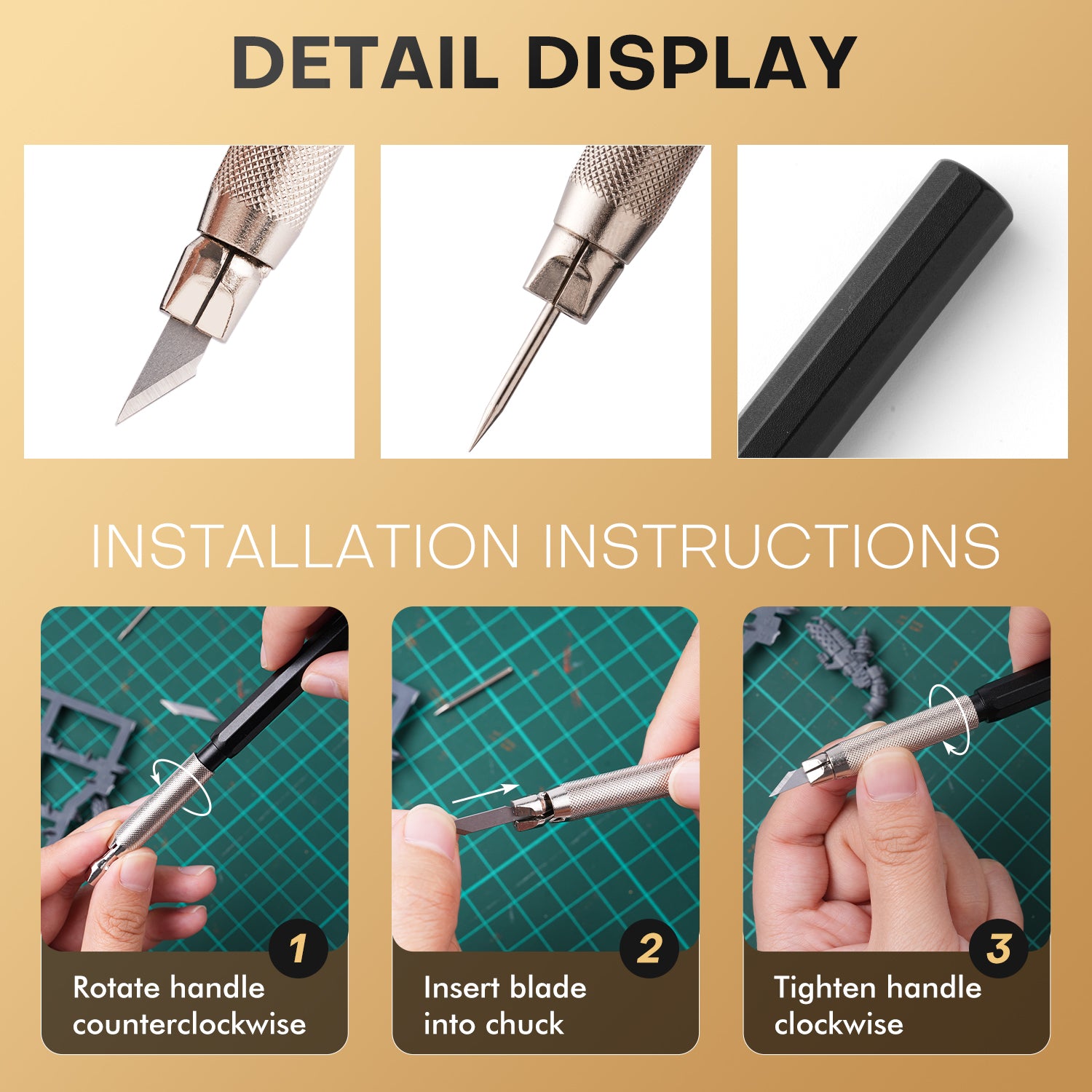 DETAIL DISPLAY

INSTALLATION INSTRUCTIONS

1
Rotate handle counterclockwise

2
Insert blade into chuck

3
Tighten handle clockwise