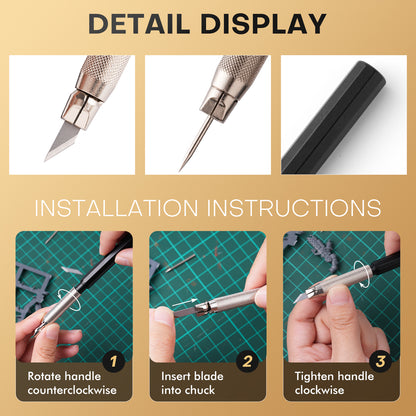 DETAIL DISPLAY

INSTALLATION INSTRUCTIONS

1
Rotate handle counterclockwise

2
Insert blade into chuck

3
Tighten handle clockwise